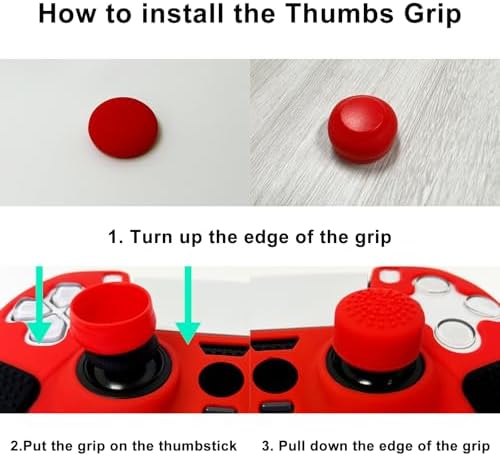 How to install the Thumbs Grip

1. Turn up the edge of the grip

2.Put the grip on the thumbstick

3. Pull down the edge of the grip